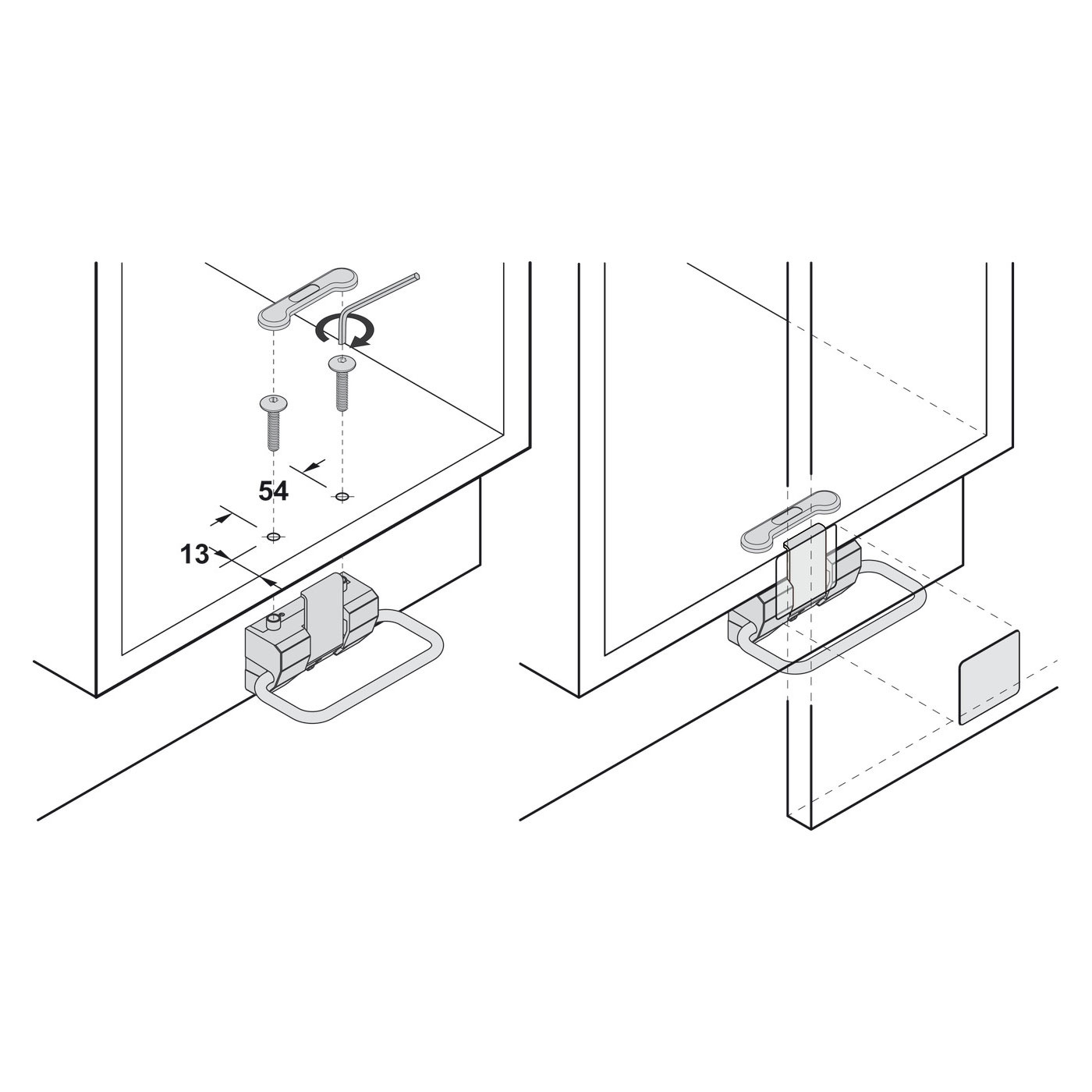 54
13